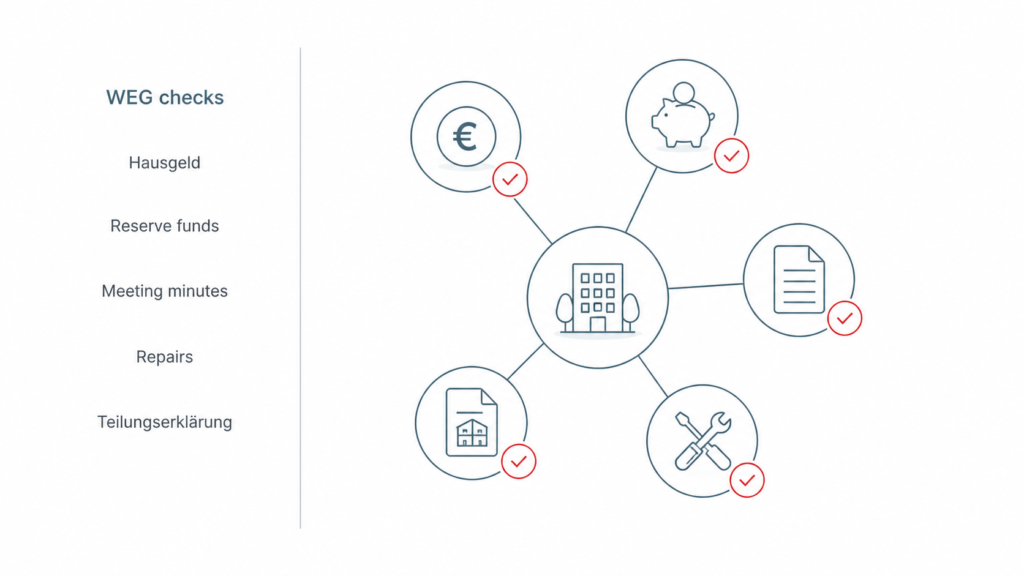 WEG checks

Hausgeld

Reserve funds

Meeting minutes

Repairs

Teilungserklärung

€